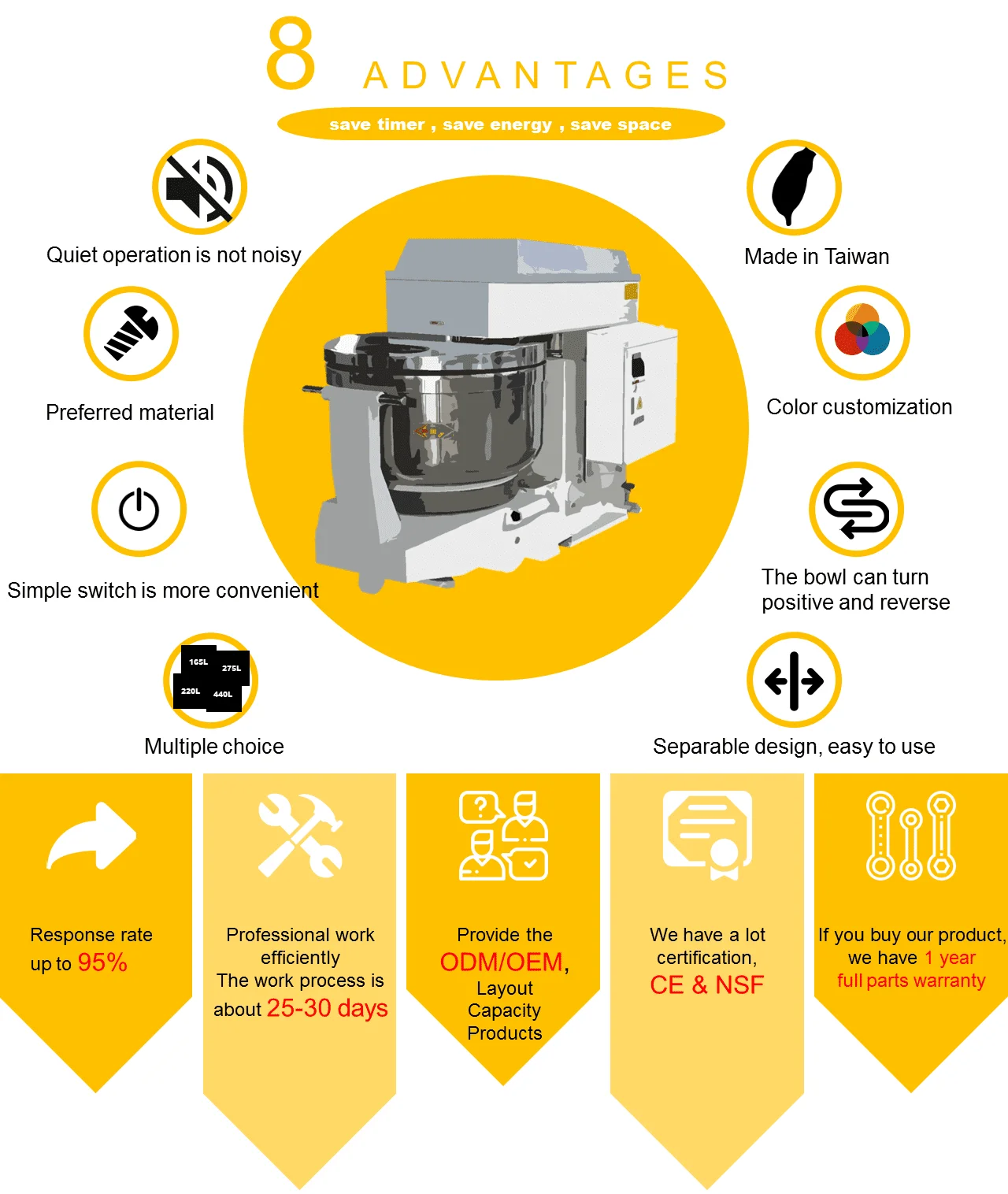 8 ADVANTAGES

save timer , save energy , save space

Quiet operation is not noisy

Preferred material

Simple switch is more convenient

165L 275L 220L 440L

Multiple choice

Made in Taiwan

Color customization

The bowl can turn positive and reverse

Separable design, easy to use

Response rate up to 95%

Professional work efficiently The work process is about 25-30 days

Provide the ODM/OEM, Layout Capacity Products

We have a lot certification, CE & NSF

If you buy our product, we have 1 year full parts warranty