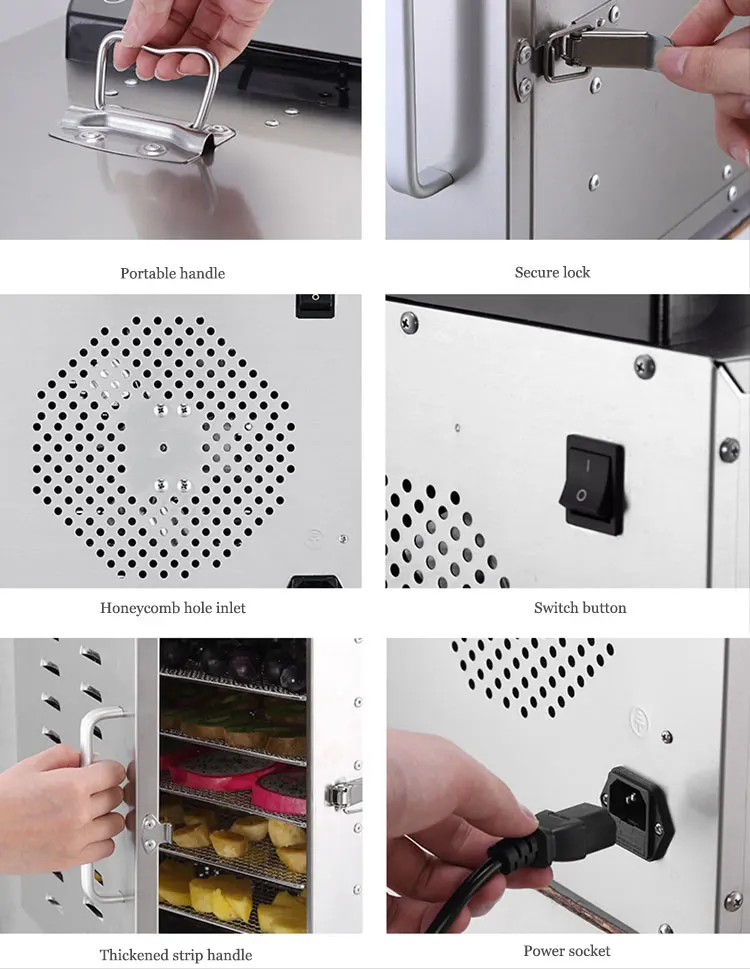 Portable handle

Secure lock

Honeycomb hole inlet

Switch button

Thickened strip handle

Power socket